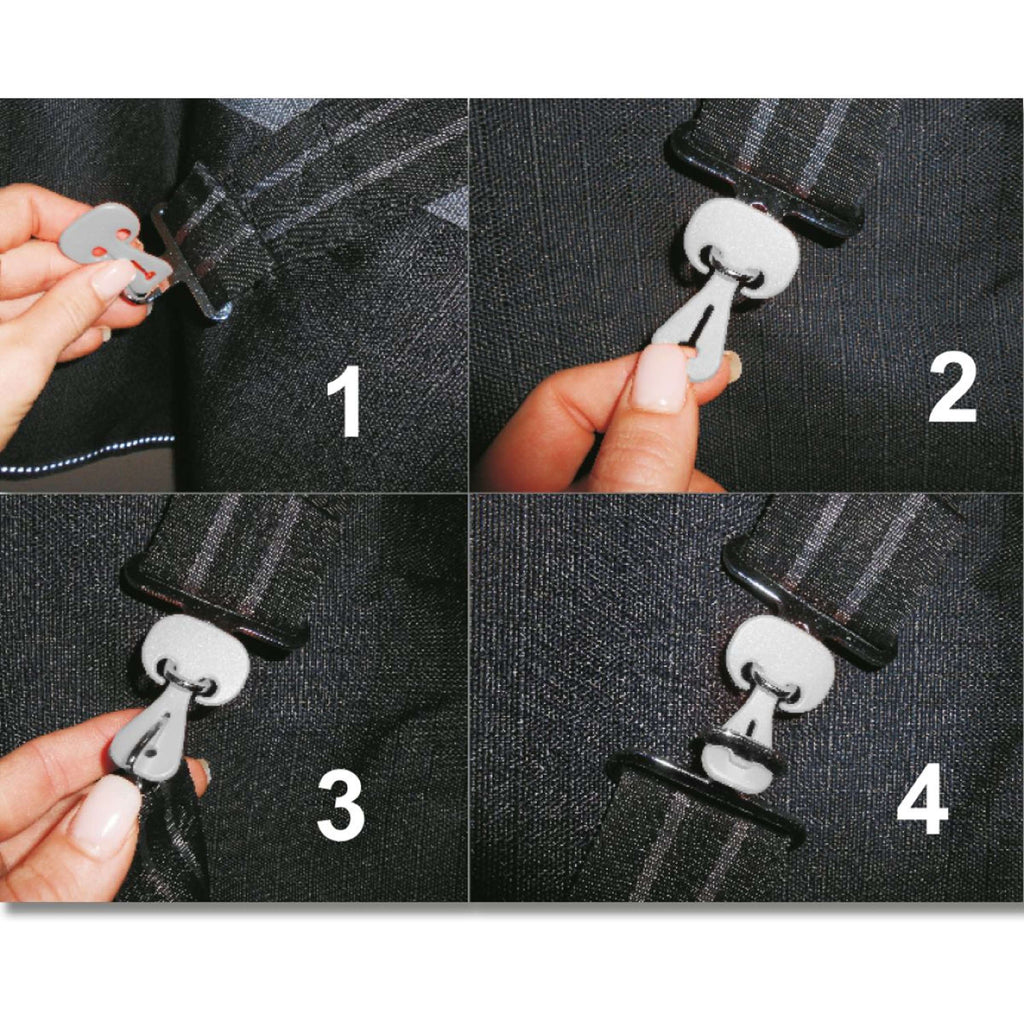 1

2

3

4